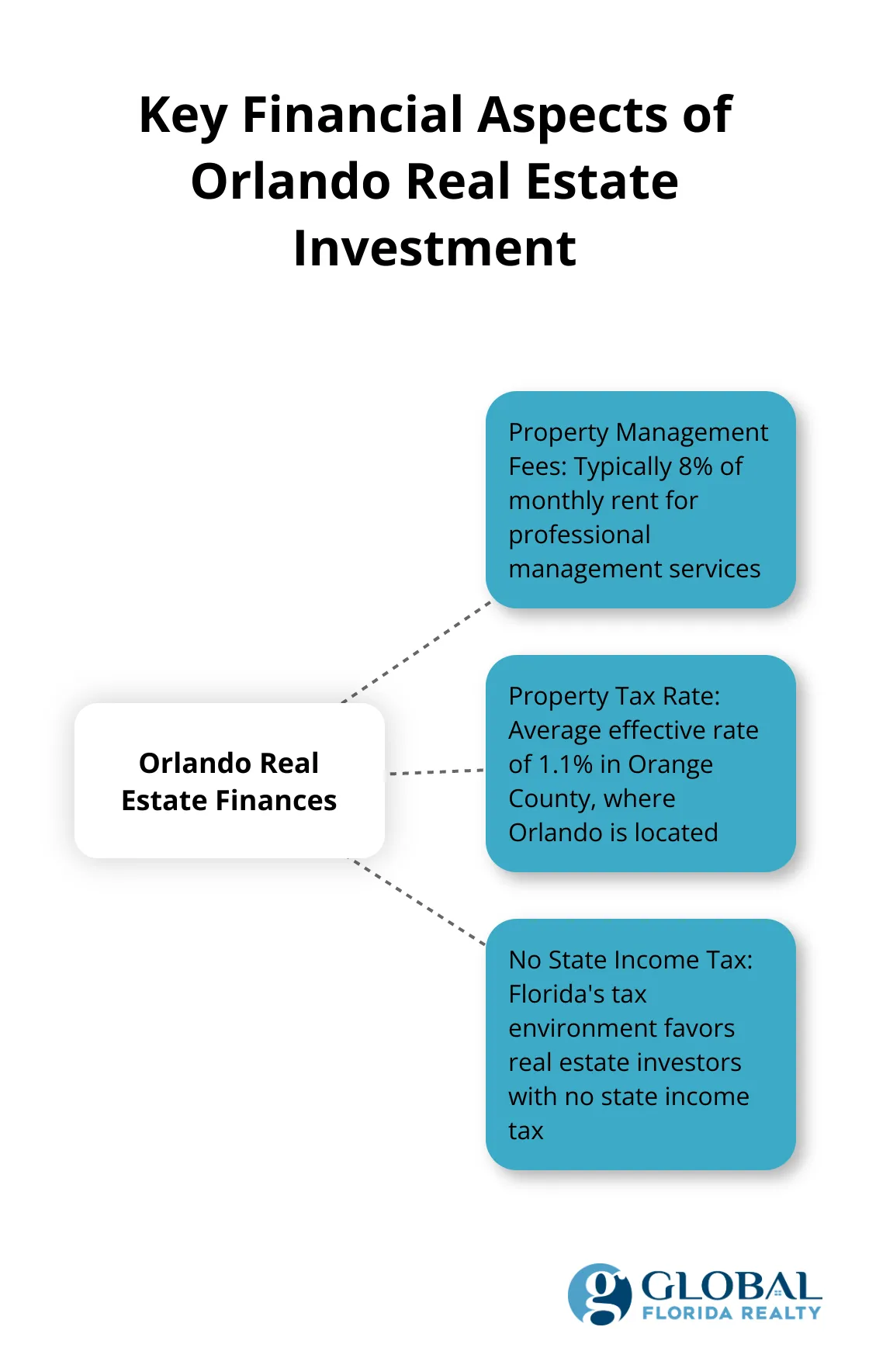 Key Financial Aspects of Orlando Real Estate Investment

Orlando Real Estate Finances

Property Management Fees: Typically 8% of monthly rent for professional management services

Property Tax Rate: Average effective rate of 1.1% in Orange County, where Orlando is located

No State Income Tax: Florida's tax environment favors real estate investors with no state income tax

g GLOBAL FLORIDA REALTY