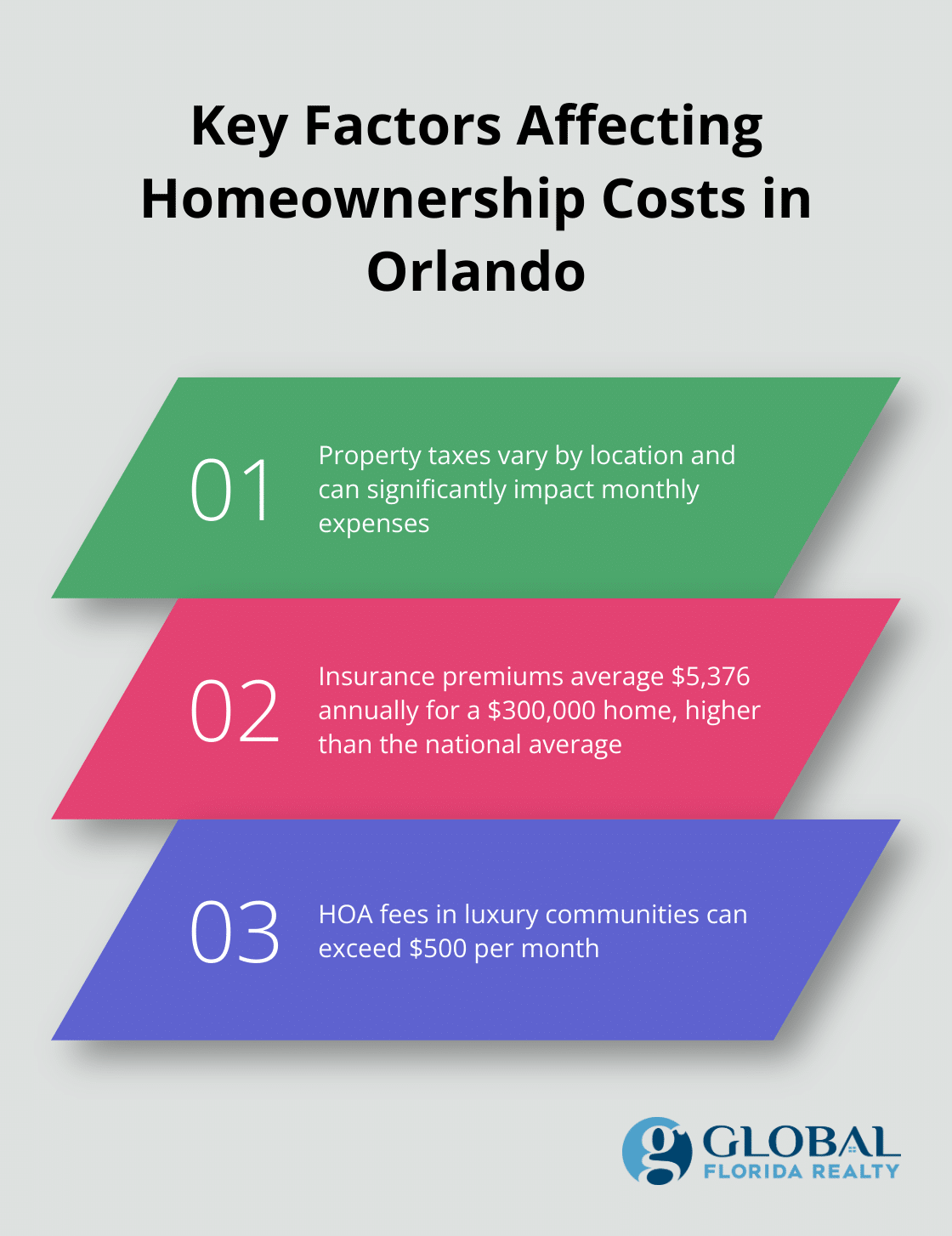 Key Factors Affecting Homeownership Costs in Orlando

01 Property taxes vary by location and can significantly impact monthly expenses

02 Insurance premiums average \$5,376 annually for a \$300,000 home, higher than the national average

03 HOA fees in luxury communities can exceed \$500 per month

g GLOBAL FLORIDA REALTY