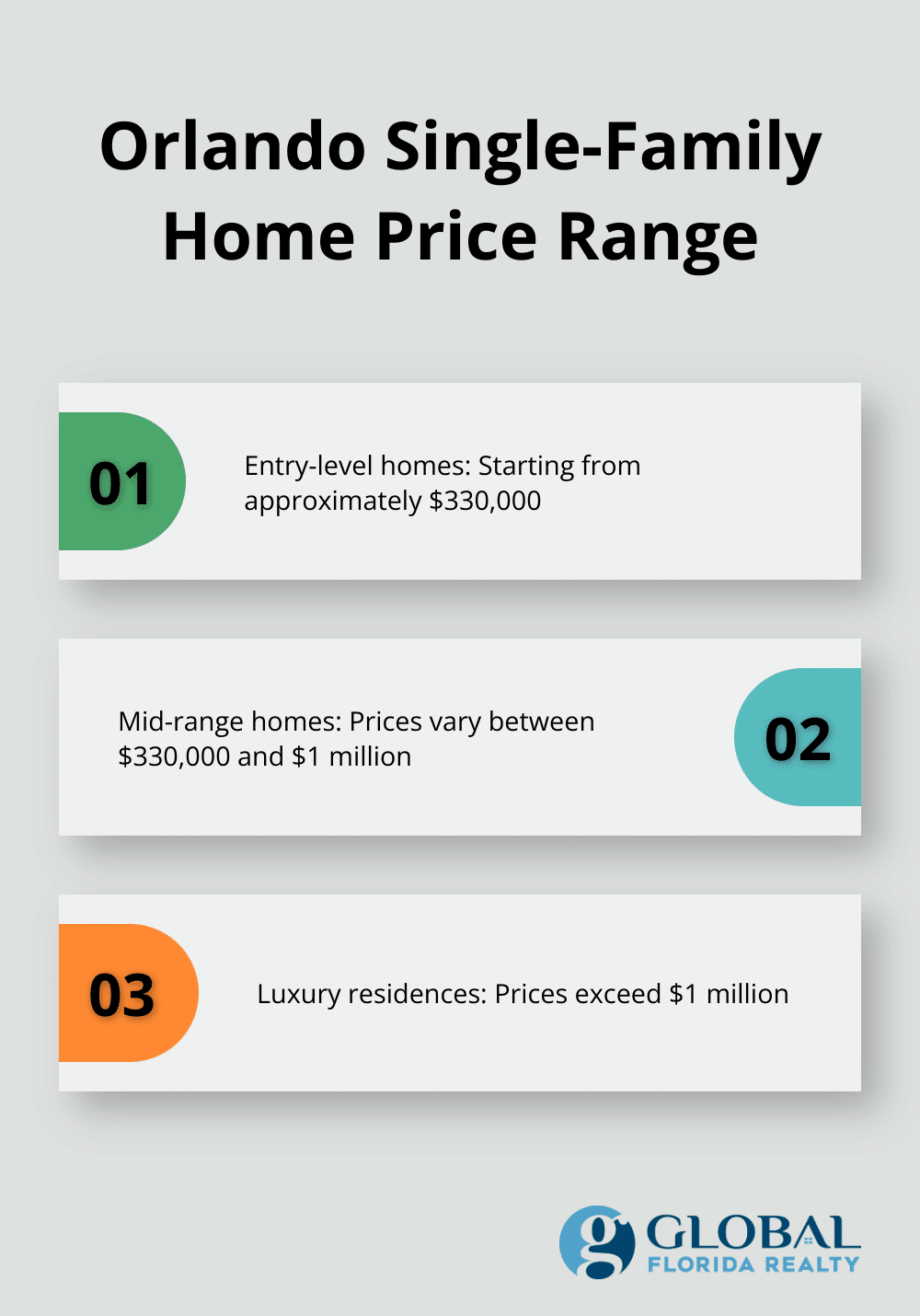 Orlando Single-Family Home Price Range

01

Entry-level homes: Starting from approximately \$330,000

Mid-range homes: Prices vary between \$330,000 and \$1 million

02

03

Luxury residences: Prices exceed \$1 million

g GLOBAL FLORIDA REALTY