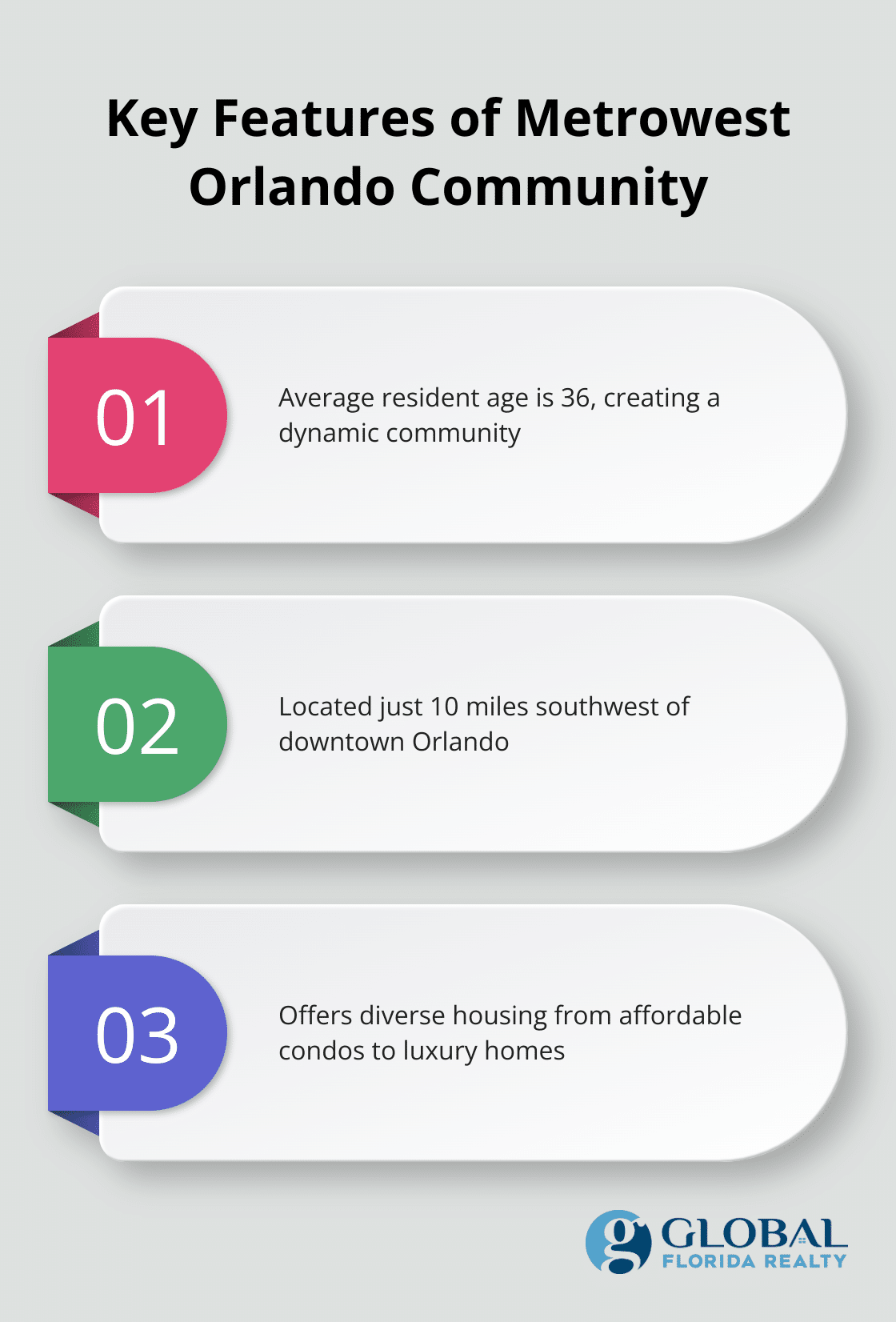 Key Features of Metrowest Orlando Community

01

Average resident age is 36, creating a dynamic community

02

Located just 10 miles southwest of downtown Orlando

03

Offers diverse housing from affordable condos to luxury homes

g GLOBAL
FLORIDA REALTY