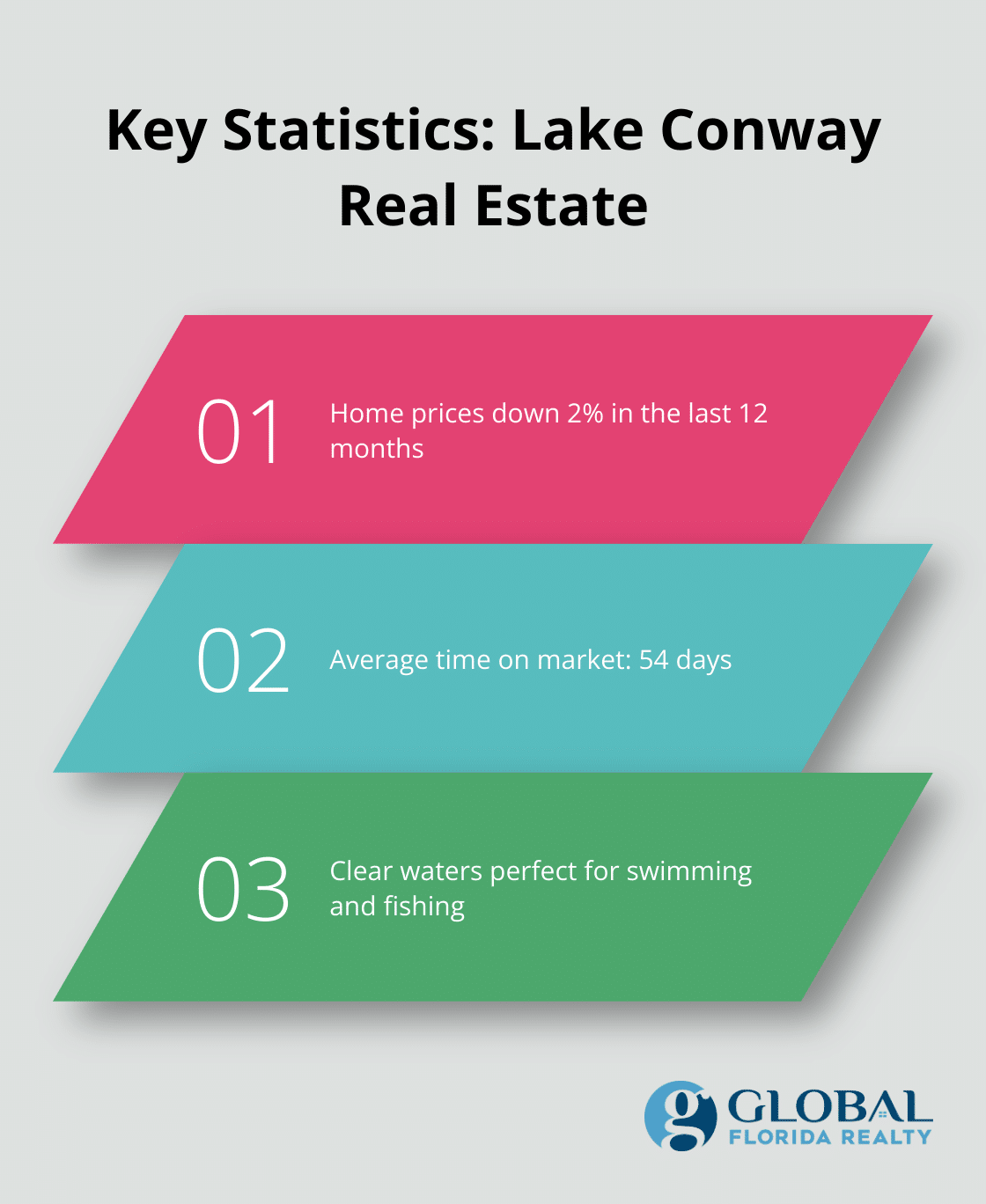 Key Statistics: Lake Conway Real Estate

01 Home prices down 2% in the last 12 months

02 Average time on market: 54 days

03 Clear waters perfect for swimming and fishing

g GLOBAL
FLORIDA REALTY