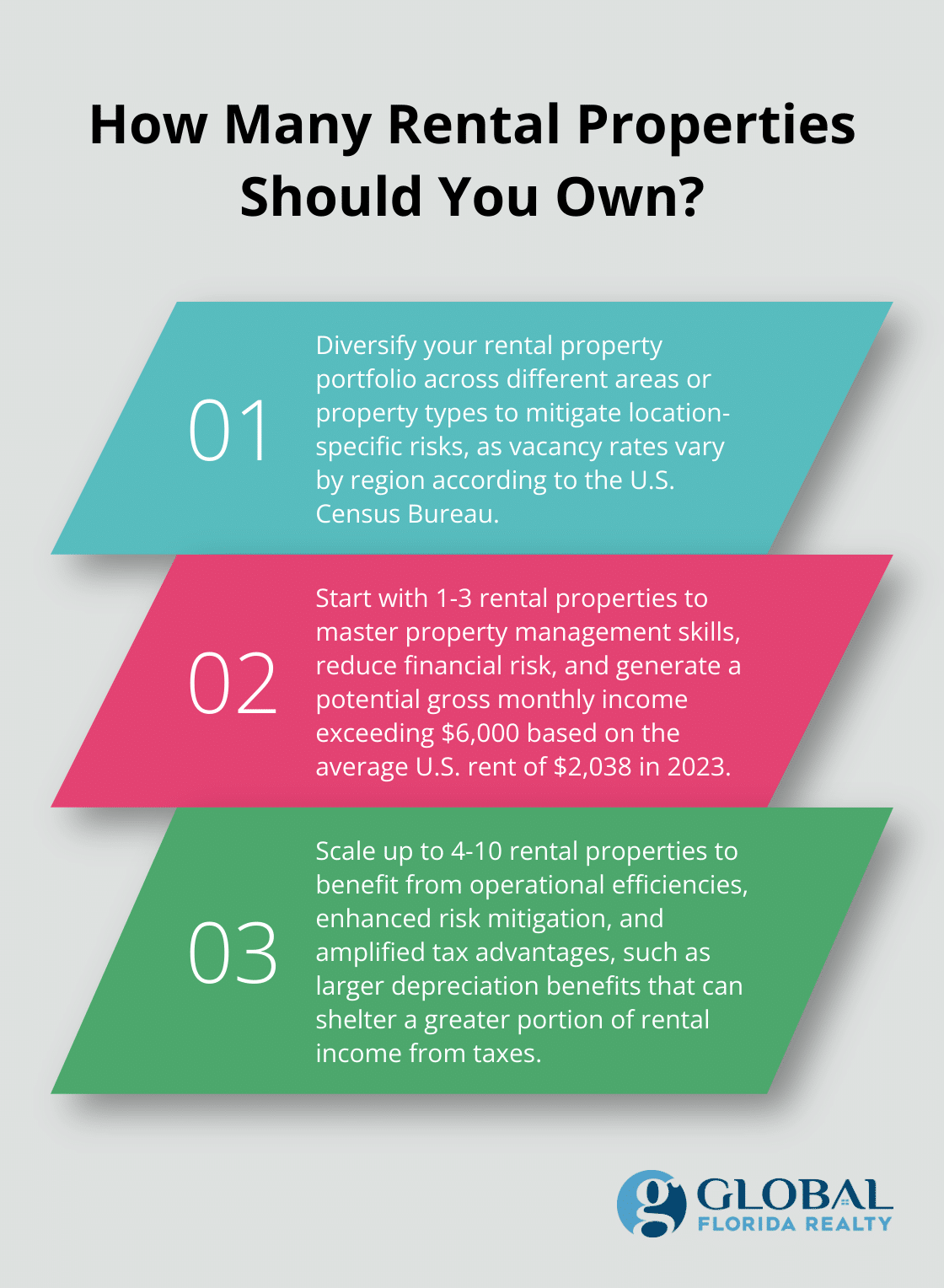 How Many Rental Properties Should You Own?

01

Diversify your rental property portfolio across different areas or property types to mitigate location-specific risks, as vacancy rates vary by region according to the U.S. Census Bureau.

02

Start with 1-3 rental properties to master property management skills, reduce financial risk, and generate a potential gross monthly income exceeding \$6,000 based on the average U.S. rent of \$2,038 in 2023.

03

Scale up to 4-10 rental properties to benefit from operational efficiencies, enhanced risk mitigation, and amplified tax advantages, such as larger depreciation benefits that can shelter a greater portion of rental income from taxes.

g GLOBAL FLORIDA REALTY