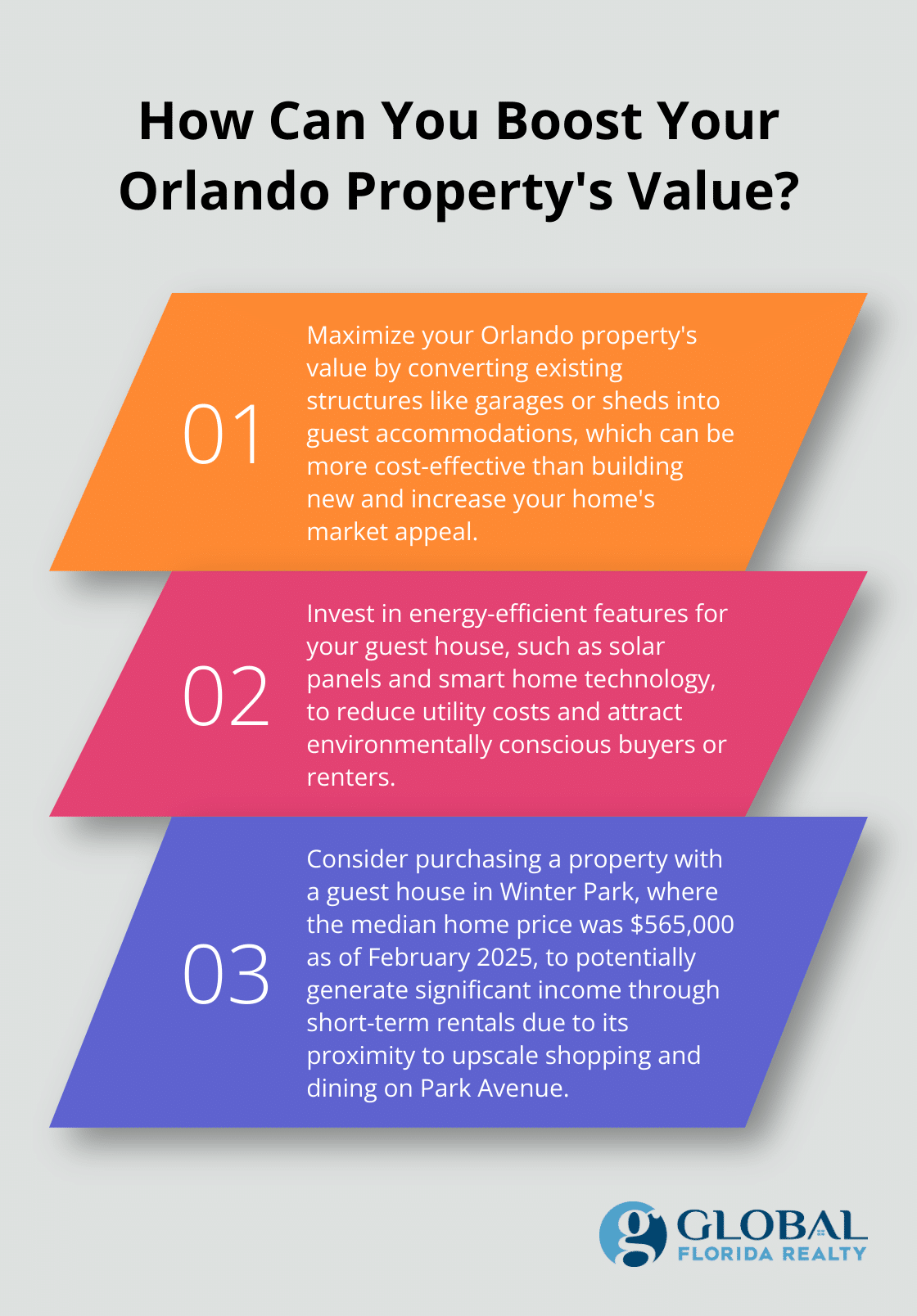 How Can You Boost Your Orlando Property's Value?

01

Maximize your Orlando property's value by converting existing structures like garages or sheds into guest accommodations, which can be more cost-effective than building new and increase your home's market appeal.

02

Invest in energy-efficient features for your guest house, such as solar panels and smart home technology, to reduce utility costs and attract environmentally conscious buyers or renters.

03

Consider purchasing a property with a guest house in Winter Park, where the median home price was \$565,000 as of February 2025, to potentially generate significant income through short-term rentals due to its proximity to upscale shopping and dining on Park Avenue.

g GLOBAL FLORIDA REALTY