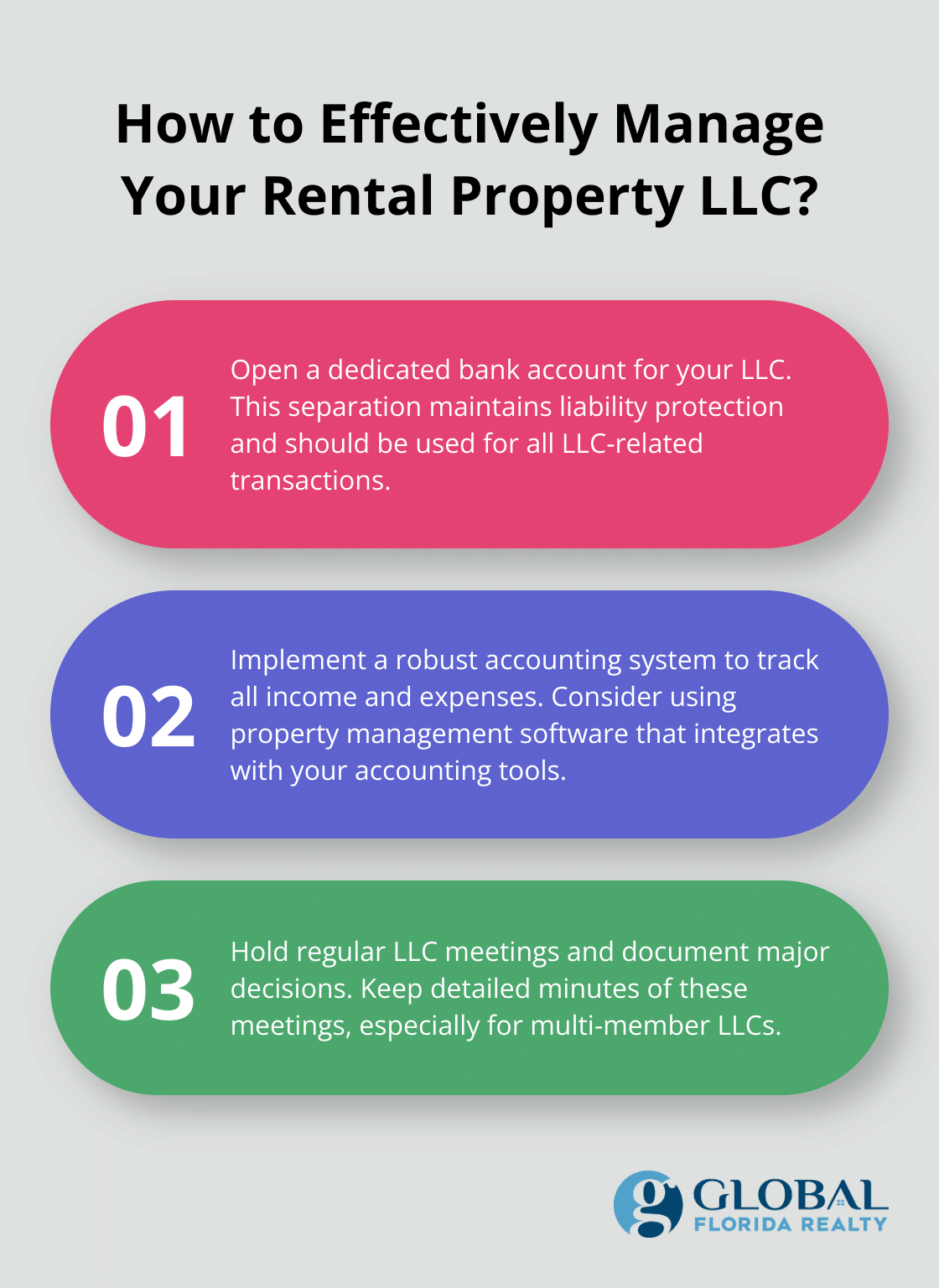 How to Effectively Manage Your Rental Property LLC?

01

Open a dedicated bank account for your LLC. This separation maintains liability protection and should be used for all LLC-related transactions.

02

Implement a robust accounting system to track all income and expenses. Consider using property management software that integrates with your accounting tools.

03

Hold regular LLC meetings and document major decisions. Keep detailed minutes of these meetings, especially for multi-member LLCs.

g GLOBAL FLORIDA REALTY