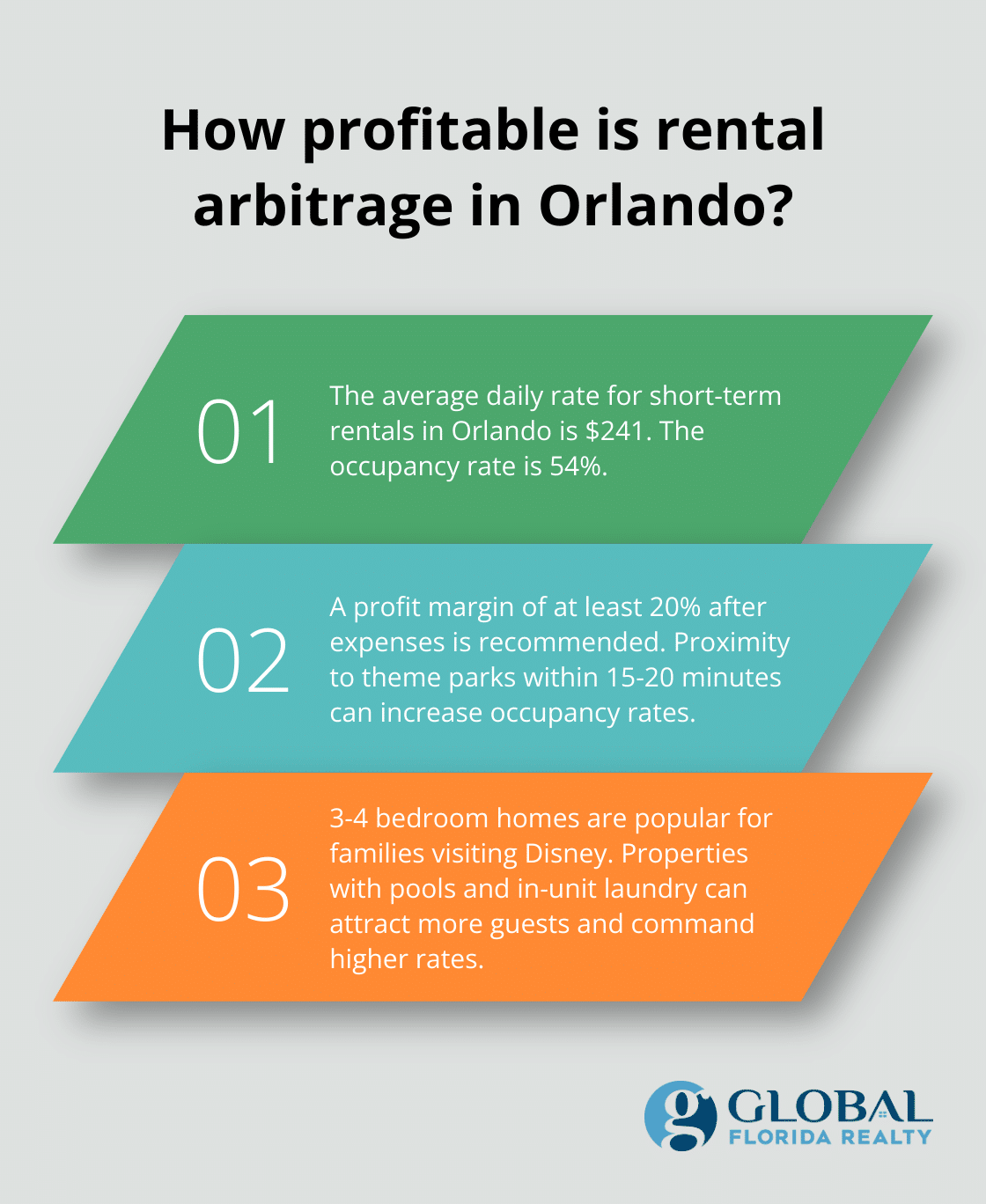 How profitable is rental arbitrage in Orlando?

01

The average daily rate for short-term rentals in Orlando is \$241. The occupancy rate is 54%.

02

A profit margin of at least 20% after expenses is recommended. Proximity to theme parks within 15-20 minutes can increase occupancy rates.

03

3-4 bedroom homes are popular for families visiting Disney. Properties with pools and in-unit laundry can attract more guests and command higher rates.

g GLOBAL FLORIDA REALTY