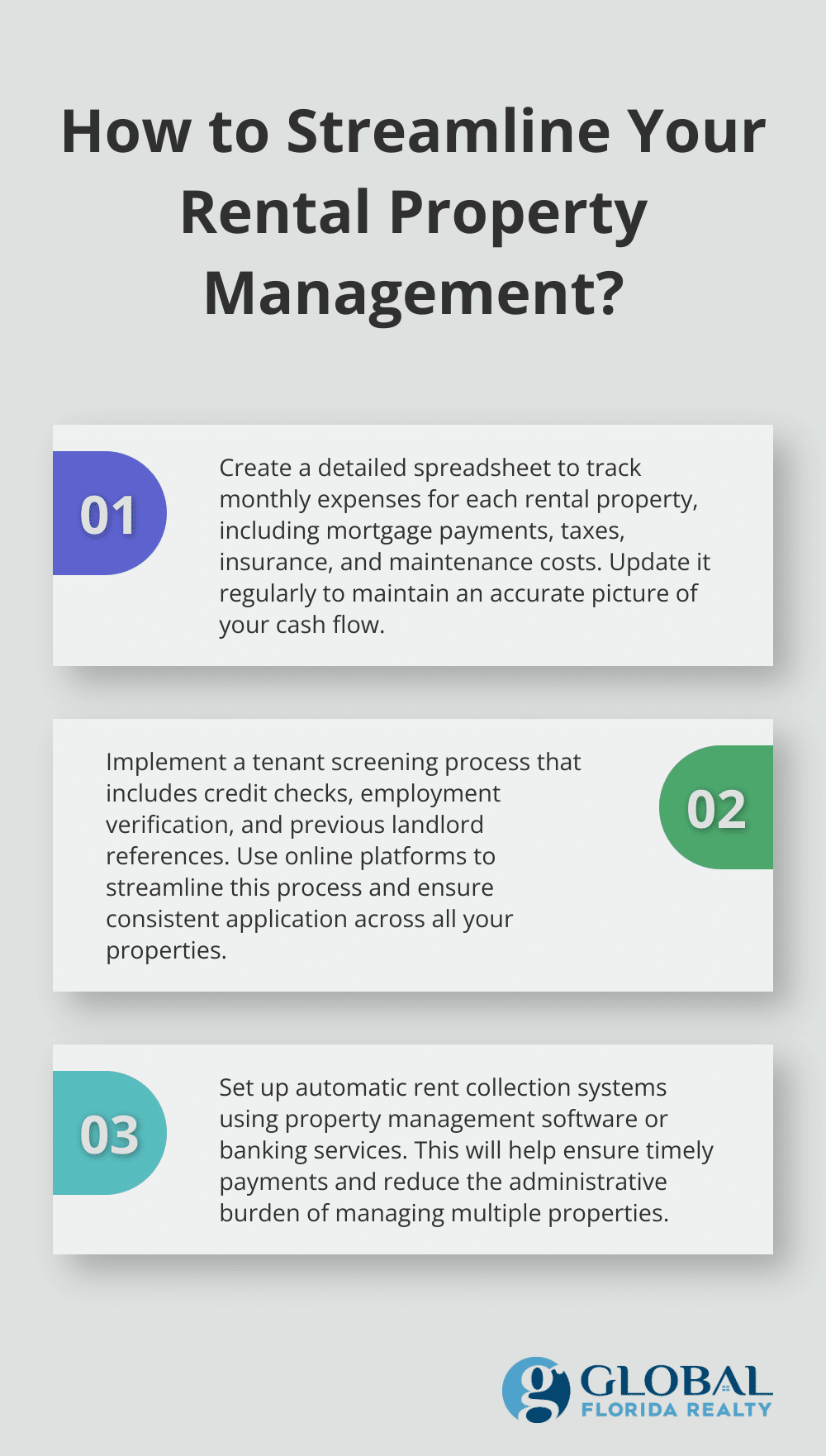 How to Streamline Your Rental Property Management?

01

Create a detailed spreadsheet to track monthly expenses for each rental property, including mortgage payments, taxes, insurance, and maintenance costs. Update it regularly to maintain an accurate picture of your cash flow.

Implement a tenant screening process that includes credit checks, employment verification, and previous landlord references. Use online platforms to streamline this process and ensure consistent application across all your properties.

02

03

Set up automatic rent collection systems using property management software or banking services. This will help ensure timely payments and reduce the administrative burden of managing multiple properties.

g GLOBAL FLORIDA REALTY