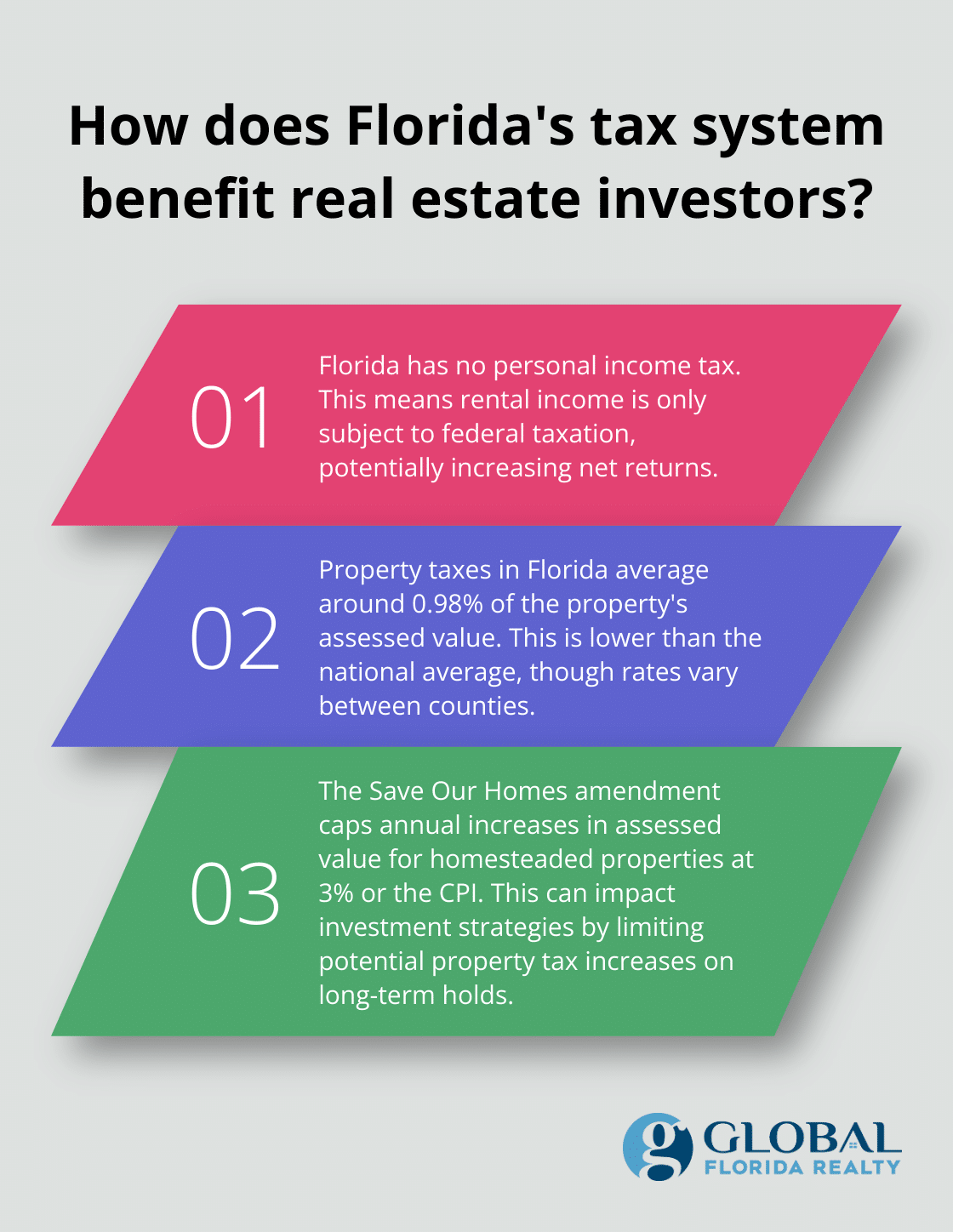 How does Florida's tax system benefit real estate investors?

01

Florida has no personal income tax. This means rental income is only subject to federal taxation, potentially increasing net returns.

02

Property taxes in Florida average around 0.98% of the property's assessed value. This is lower than the national average, though rates vary between counties.

03

The Save Our Homes amendment caps annual increases in assessed value for homesteaded properties at 3% or the CPI. This can impact investment strategies by limiting potential property tax increases on long-term holds.

g GLOBAL FLORIDA REALTY