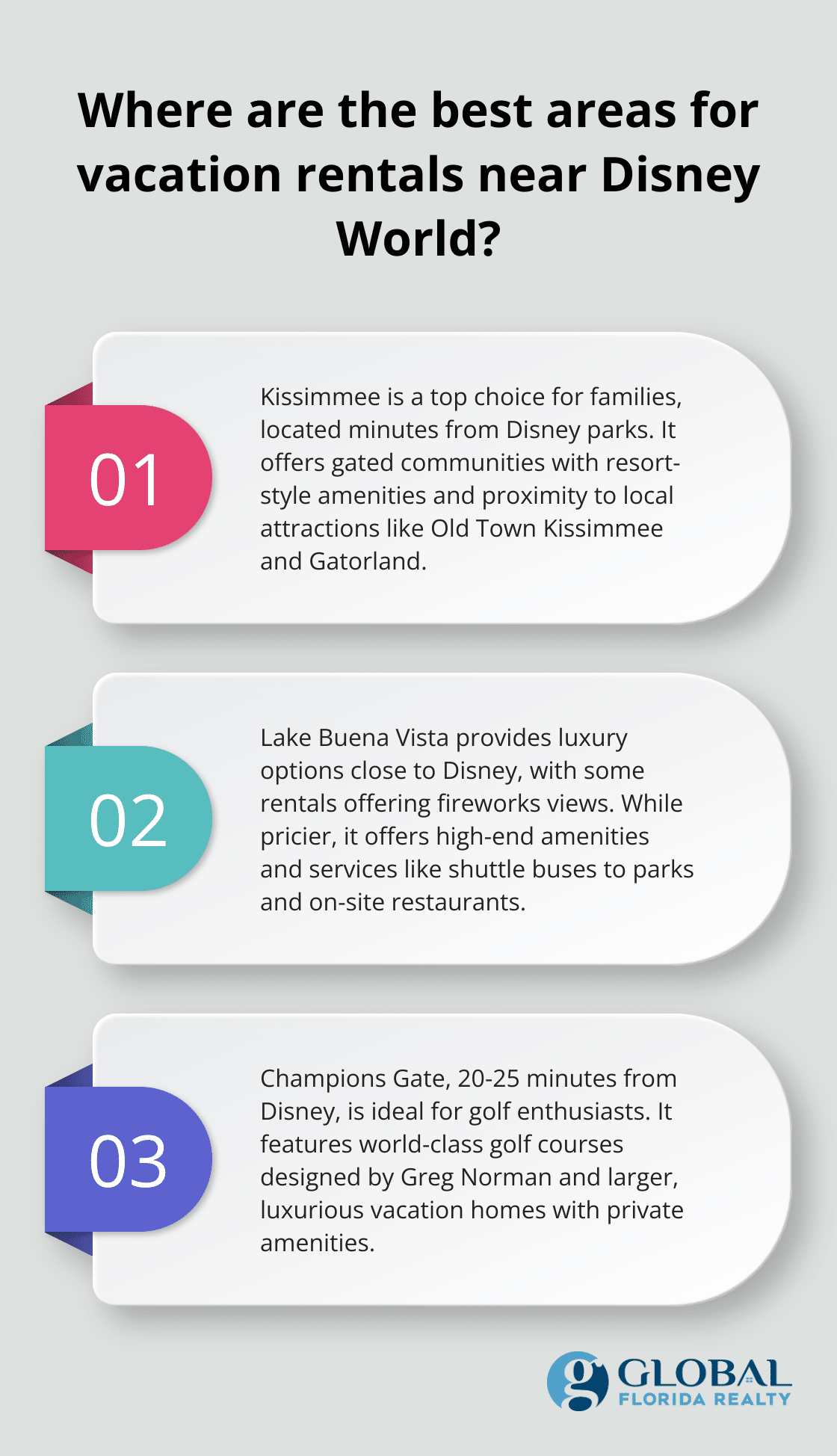 Where are the best areas for vacation rentals near Disney World?

01

Kissimmee is a top choice for families, located minutes from Disney parks. It offers gated communities with resort-style amenities and proximity to local attractions like Old Town Kissimmee and Gatorland.

02

Lake Buena Vista provides luxury options close to Disney, with some rentals offering fireworks views. While pricier, it offers high-end amenities and services like shuttle buses to parks and on-site restaurants.

03

Champions Gate, 20-25 minutes from Disney, is ideal for golf enthusiasts. It features world-class golf courses designed by Greg Norman and larger, luxurious vacation homes with private amenities.

g GLOBAL FLORIDA REALTY