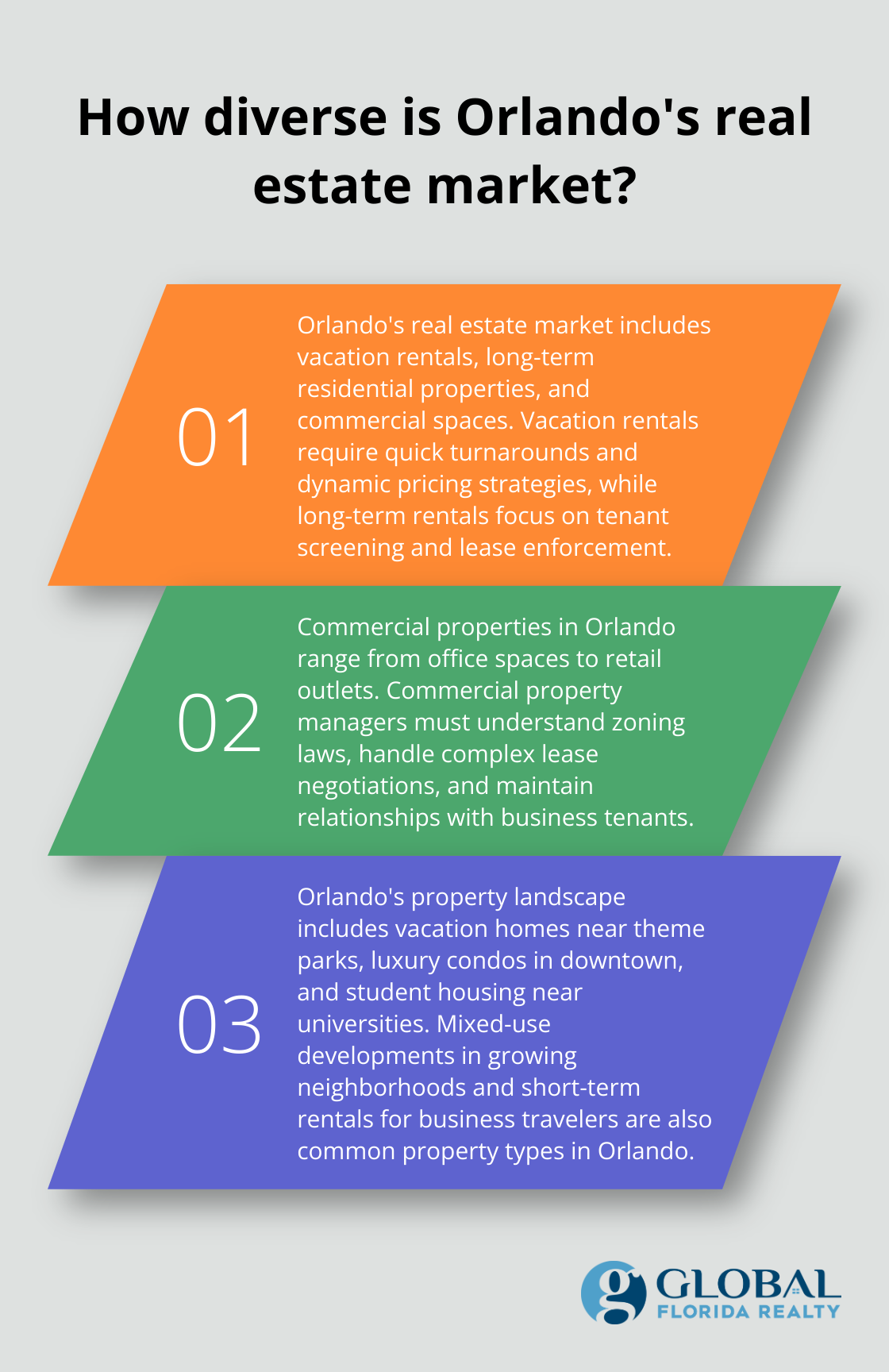 How diverse is Orlando's real estate market?

01

Orlando's real estate market includes vacation rentals, long-term residential properties, and commercial spaces. Vacation rentals require quick turnarounds and dynamic pricing strategies, while long-term rentals focus on tenant screening and lease enforcement.

02

Commercial properties in Orlando range from office spaces to retail outlets. Commercial property managers must understand zoning laws, handle complex lease negotiations, and maintain relationships with business tenants.

03

Orlando's property landscape includes vacation homes near theme parks, luxury condos in downtown, and student housing near universities. Mixed-use developments in growing neighborhoods and short-term rentals for business travelers are also common property types in Orlando.

g GLOBAL FLORIDA REALTY