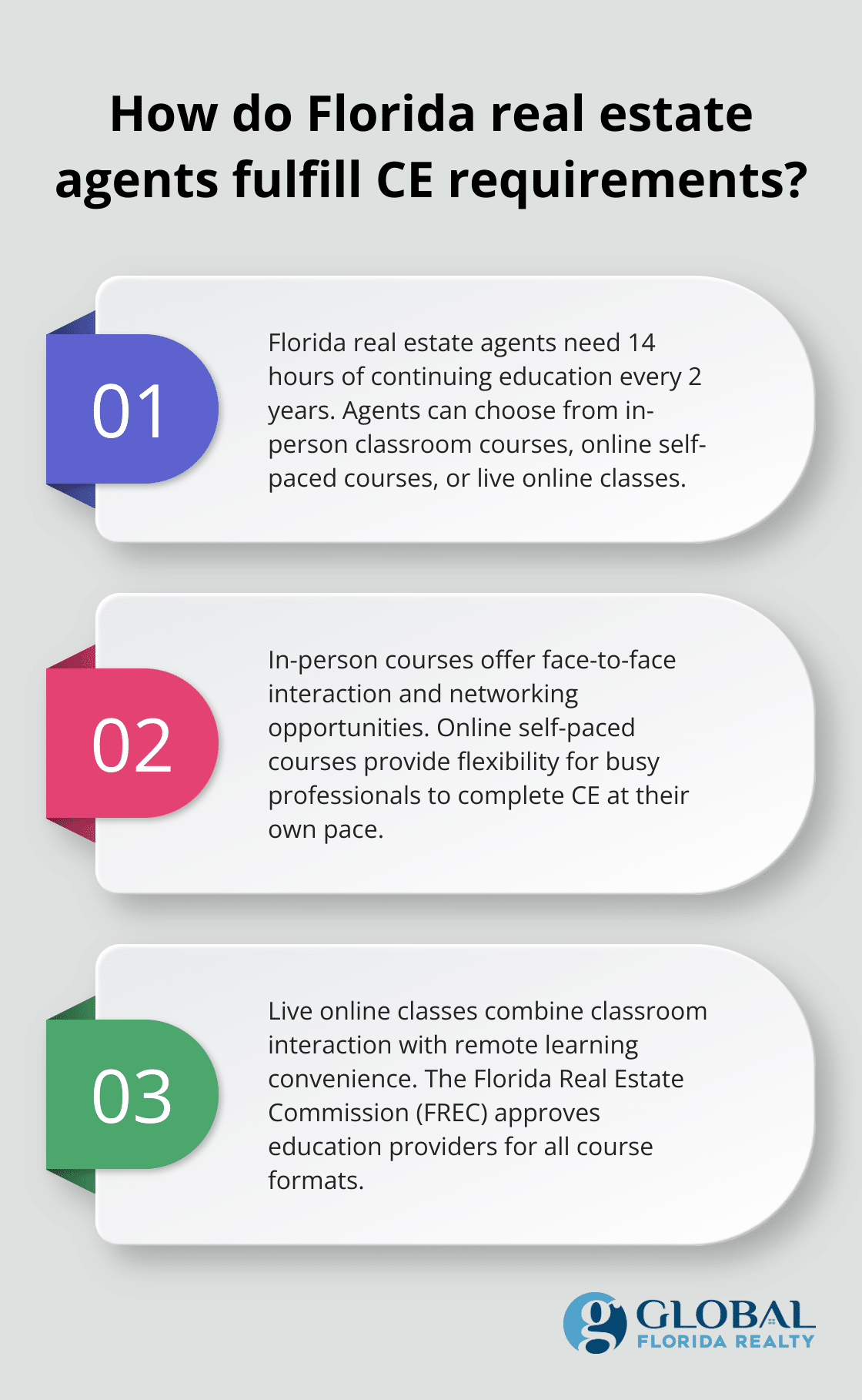 How do Florida real estate agents fulfill CE requirements?

01

Florida real estate agents need 14 hours of continuing education every 2 years. Agents can choose from in-person classroom courses, online self-paced courses, or live online classes.

02

In-person courses offer face-to-face interaction and networking opportunities. Online self-paced courses provide flexibility for busy professionals to complete CE at their own pace.

03

Live online classes combine classroom interaction with remote learning convenience. The Florida Real Estate Commission (FREC) approves education providers for all course formats.

g GLOBAL FLORIDA REALTY