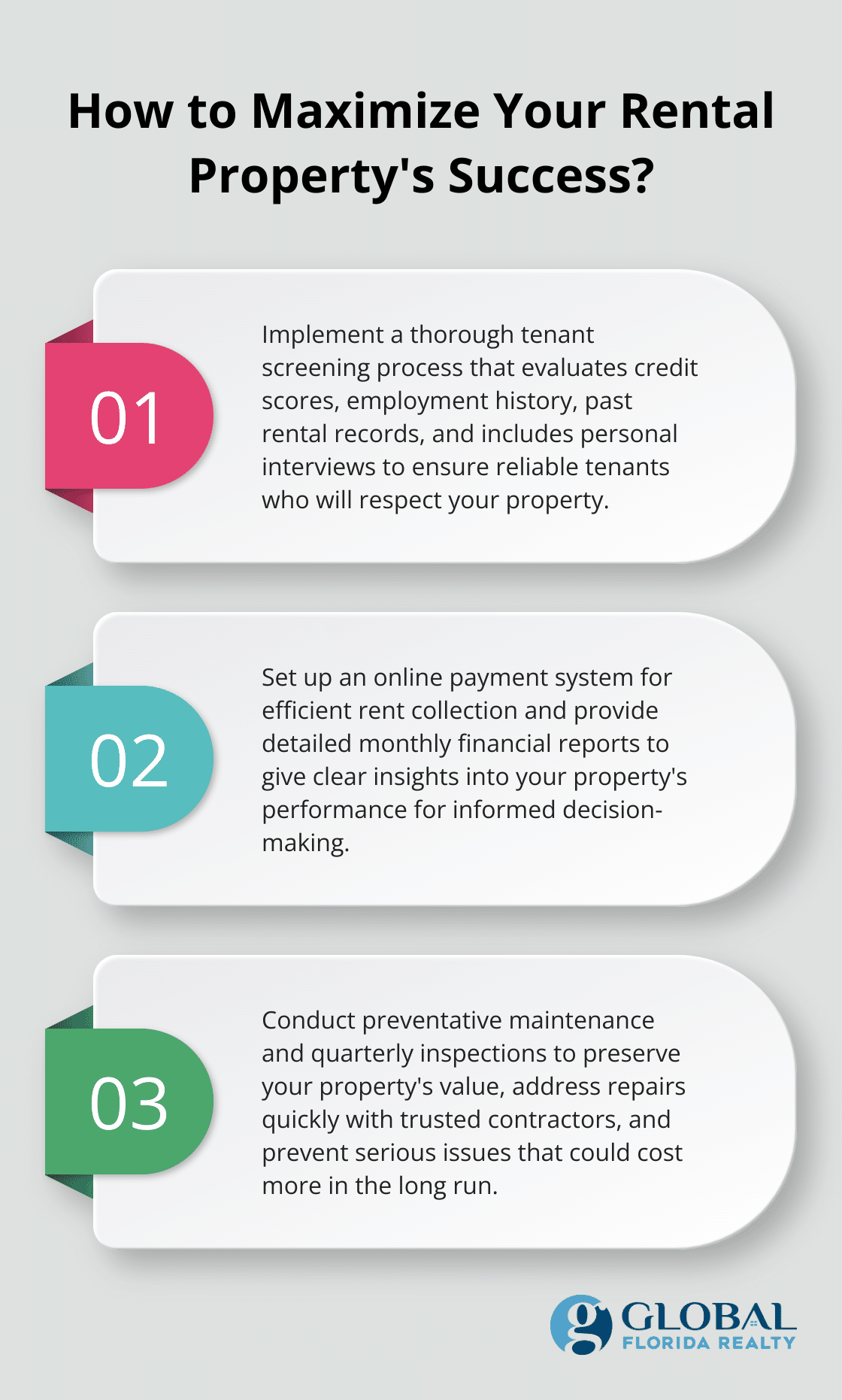 How to Maximize Your Rental Property's Success?

01

Implement a thorough tenant screening process that evaluates credit scores, employment history, past rental records, and includes personal interviews to ensure reliable tenants who will respect your property.

02

Set up an online payment system for efficient rent collection and provide detailed monthly financial reports to give clear insights into your property's performance for informed decision-making.

03

Conduct preventative maintenance and quarterly inspections to preserve your property's value, address repairs quickly with trusted contractors, and prevent serious issues that could cost more in the long run.

g GLOBAL
FLORIDA REALTY