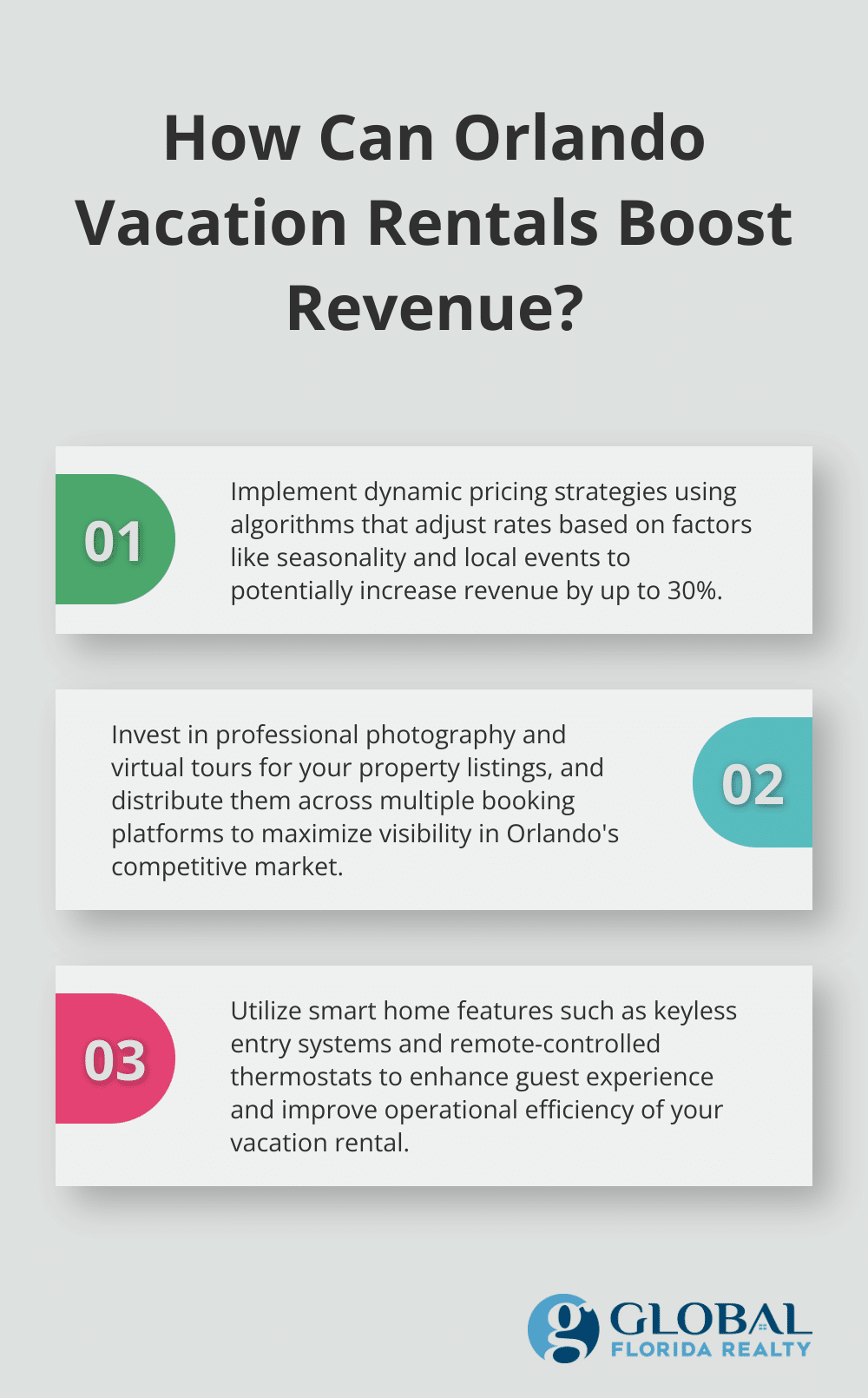 How Can Orlando Vacation Rentals Boost Revenue?

01

Implement dynamic pricing strategies using algorithms that adjust rates based on factors like seasonality and local events to potentially increase revenue by up to 30%.

Invest in professional photography and virtual tours for your property listings, and distribute them across multiple booking platforms to maximize visibility in Orlando's competitive market.

02

03

Utilize smart home features such as keyless entry systems and remote-controlled thermostats to enhance guest experience and improve operational efficiency of your vacation rental.

g GLOBAL FLORIDA REALTY