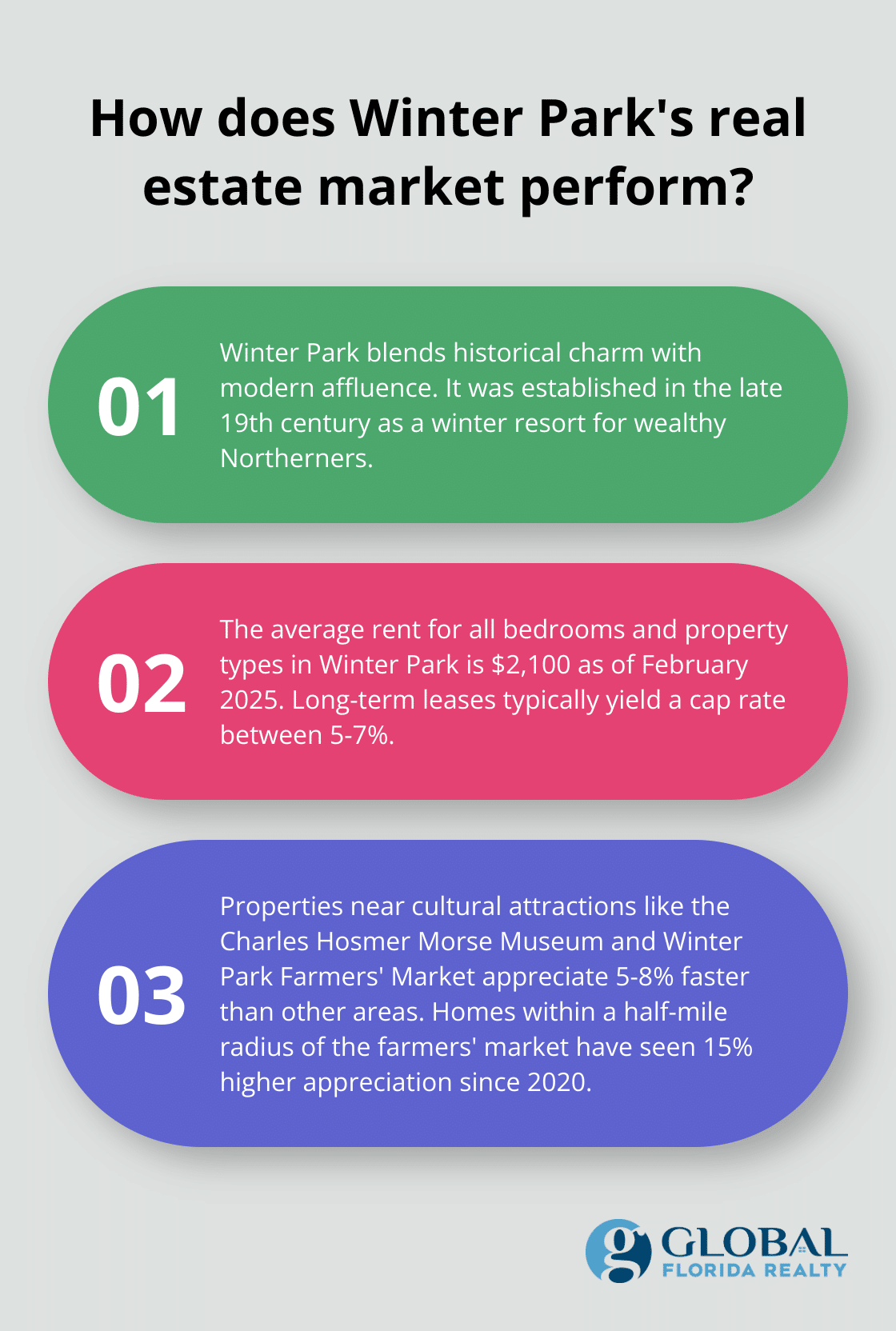 How does Winter Park's real estate market perform?

01

Winter Park blends historical charm with modern affluence. It was established in the late 19th century as a winter resort for wealthy Northerners.

02

The average rent for all bedrooms and property types in Winter Park is \$2,100 as of February 2025. Long-term leases typically yield a cap rate between 5-7%.

03

Properties near cultural attractions like the Charles Hosmer Morse Museum and Winter Park Farmers' Market appreciate 5-8% faster than other areas. Homes within a half-mile radius of the farmers' market have seen 15% higher appreciation since 2020.

g GLOBAL FLORIDA REALTY