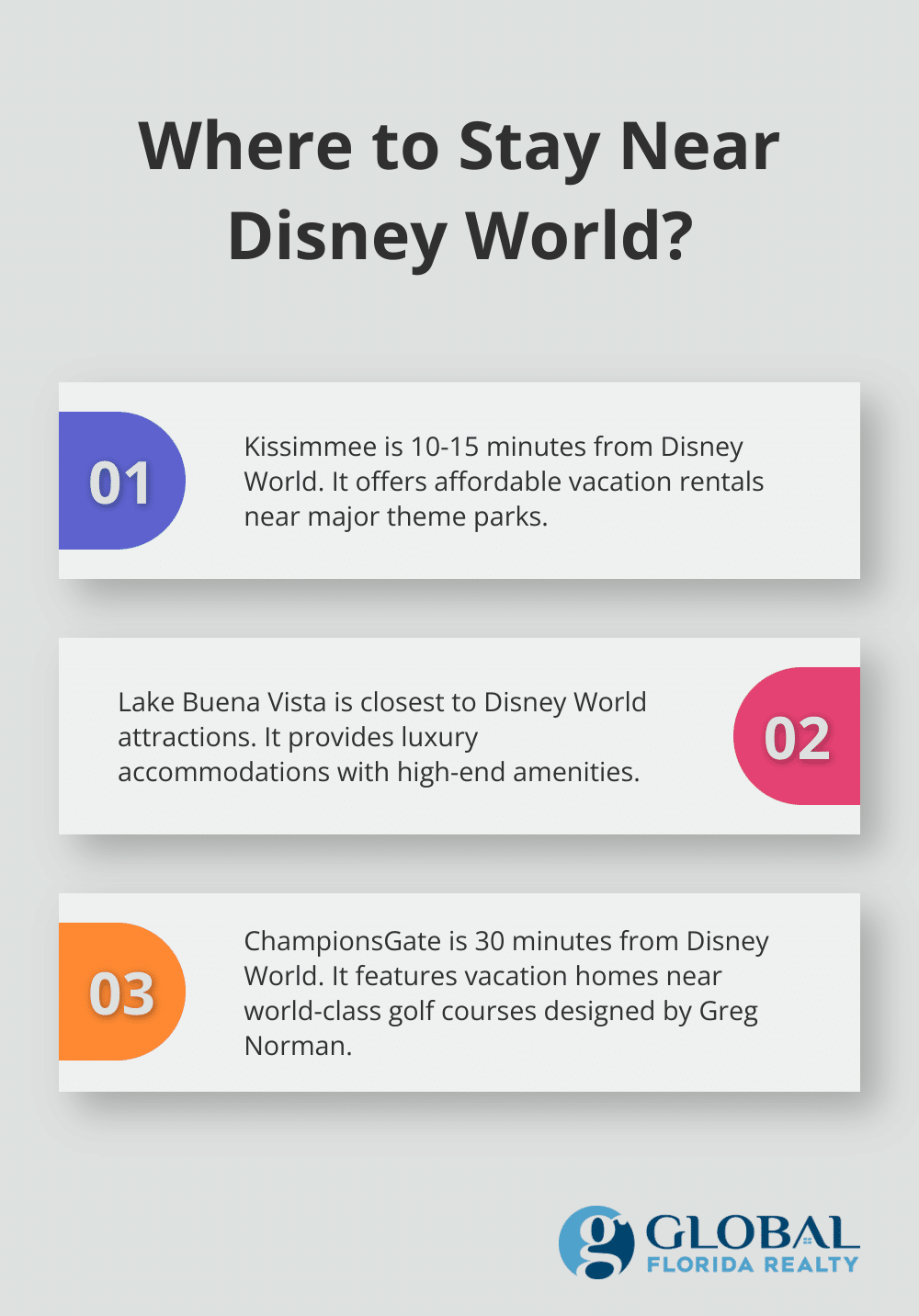 Where to Stay Near Disney World?

01

Kissimmee is 10-15 minutes from Disney World. It offers affordable vacation rentals near major theme parks.

Lake Buena Vista is closest to Disney World attractions. It provides luxury accommodations with high-end amenities.

02

03

ChampionsGate is 30 minutes from Disney World. It features vacation homes near world-class golf courses designed by Greg Norman.

g GLOBAL FLORIDA REALTY