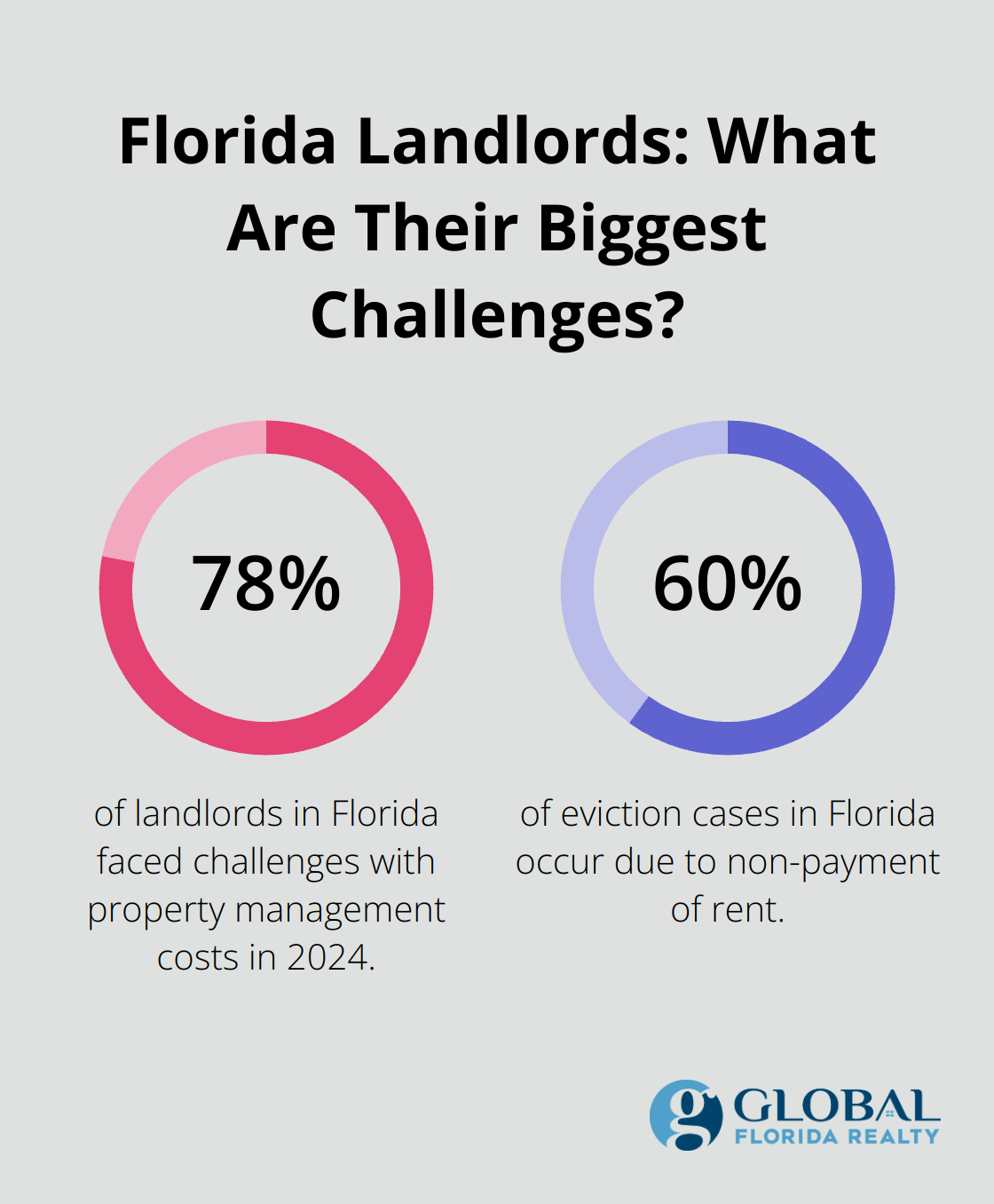 Florida Landlords: What Are Their Biggest Challenges?

78%

of landlords in Florida faced challenges with property management costs in 2024.

60%

of eviction cases in Florida occur due to non-payment of rent.

g GLOBAL
FLORIDA REALTY