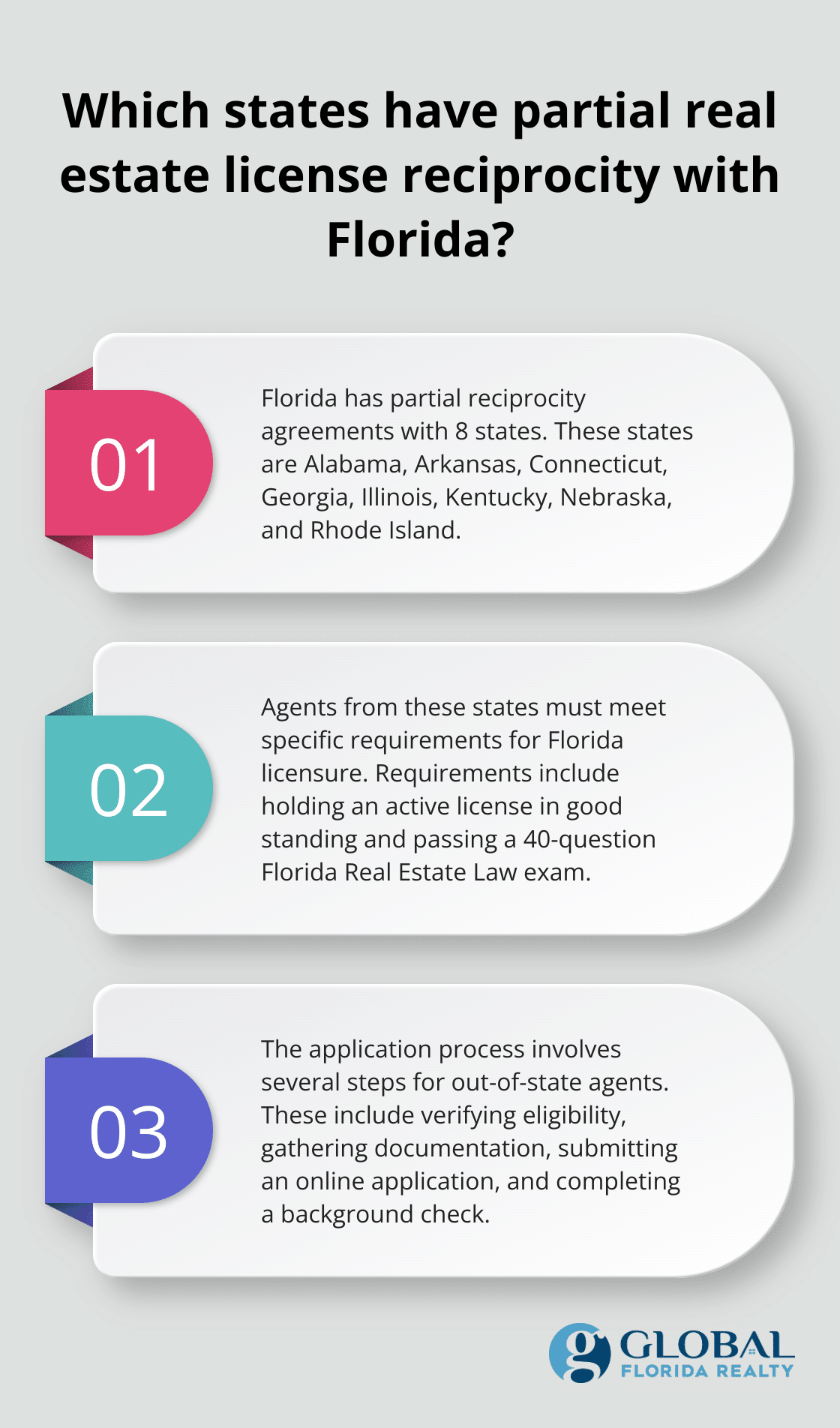 Which states have partial real estate license reciprocity with Florida?

01

Florida has partial reciprocity agreements with 8 states. These states are Alabama, Arkansas, Connecticut, Georgia, Illinois, Kentucky, Nebraska, and Rhode Island.

02

Agents from these states must meet specific requirements for Florida licensure. Requirements include holding an active license in good standing and passing a 40-question Florida Real Estate Law exam.

03

The application process involves several steps for out-of-state agents. These include verifying eligibility, gathering documentation, submitting an online application, and completing a background check.

g GLOBAL FLORIDA REALTY