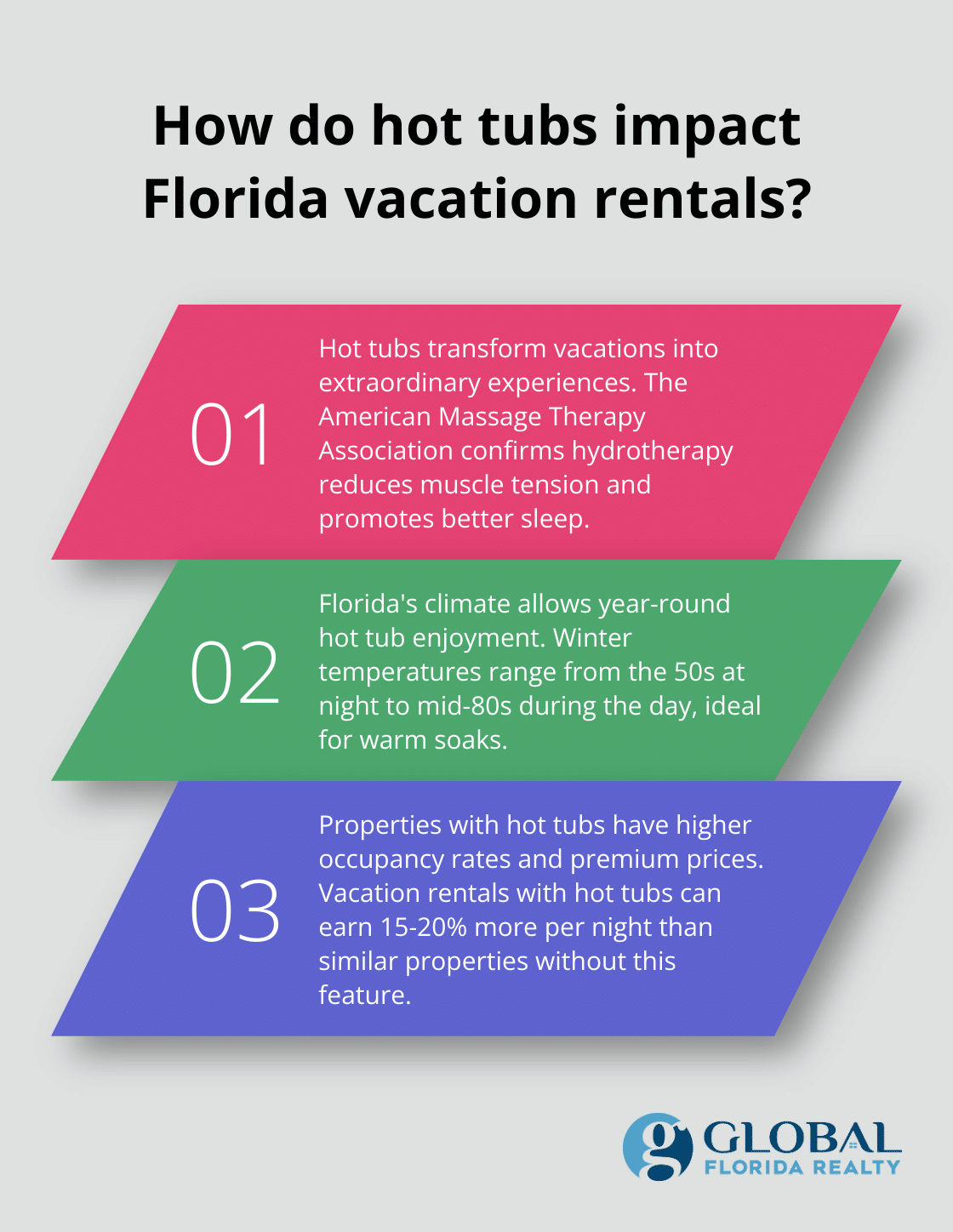 How do hot tubs impact Florida vacation rentals?

01

Hot tubs transform vacations into extraordinary experiences. The American Massage Therapy Association confirms hydrotherapy reduces muscle tension and promotes better sleep.

02

Florida's climate allows year-round hot tub enjoyment. Winter temperatures range from the 50s at night to mid-80s during the day, ideal for warm soaks.

03

Properties with hot tubs have higher occupancy rates and premium prices. Vacation rentals with hot tubs can earn 15-20% more per night than similar properties without this feature.

g GLOBAL
FLORIDA REALTY