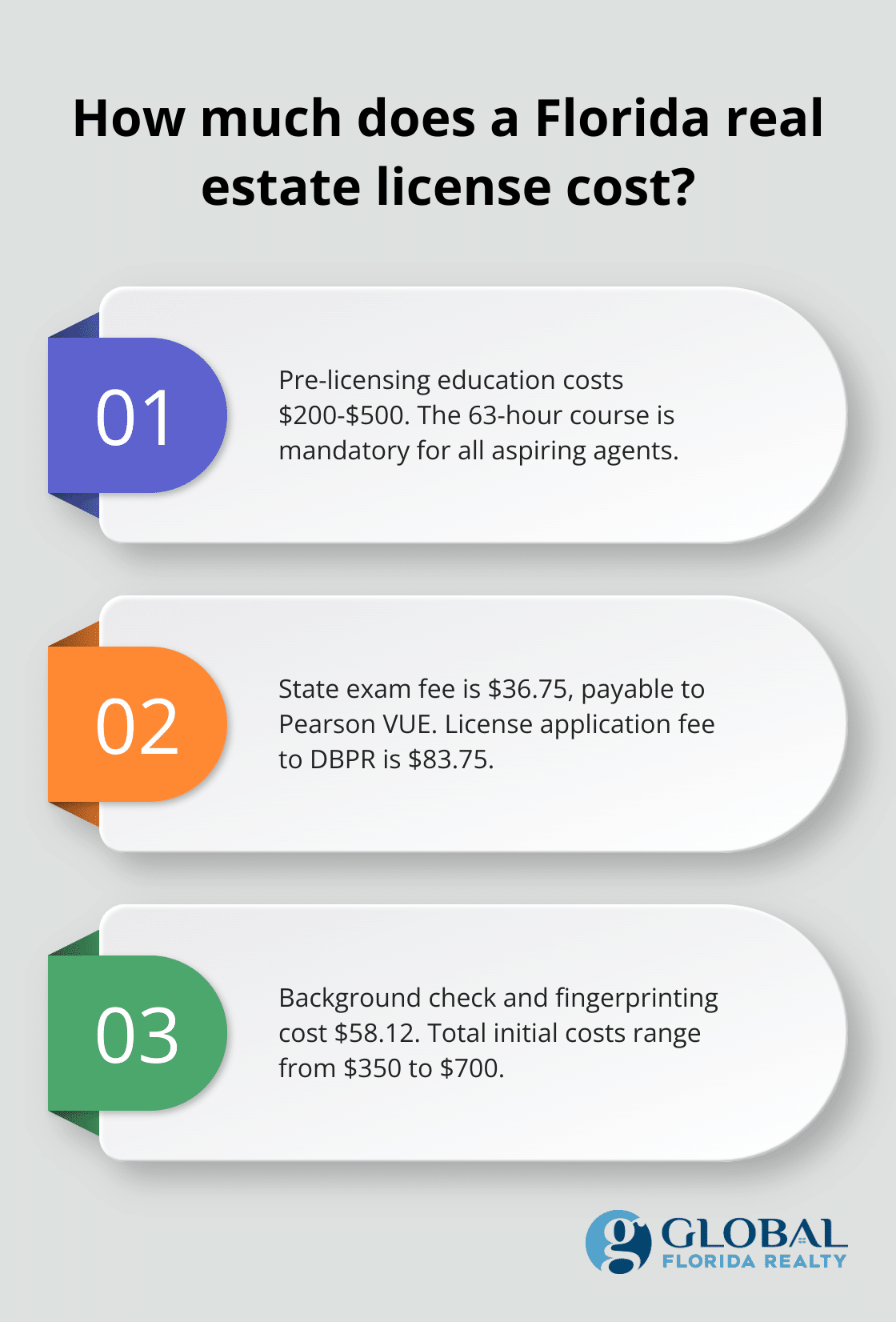 How much does a Florida real estate license cost?

01

Pre-licensing education costs \$200-\$500. The 63-hour course is mandatory for all aspiring agents.

02

State exam fee is \$36.75, payable to Pearson VUE. License application fee to DBPR is \$83.75.

03

Background check and fingerprinting cost \$58.12. Total initial costs range from \$350 to \$700.

g GLOBAL FLORIDA REALTY